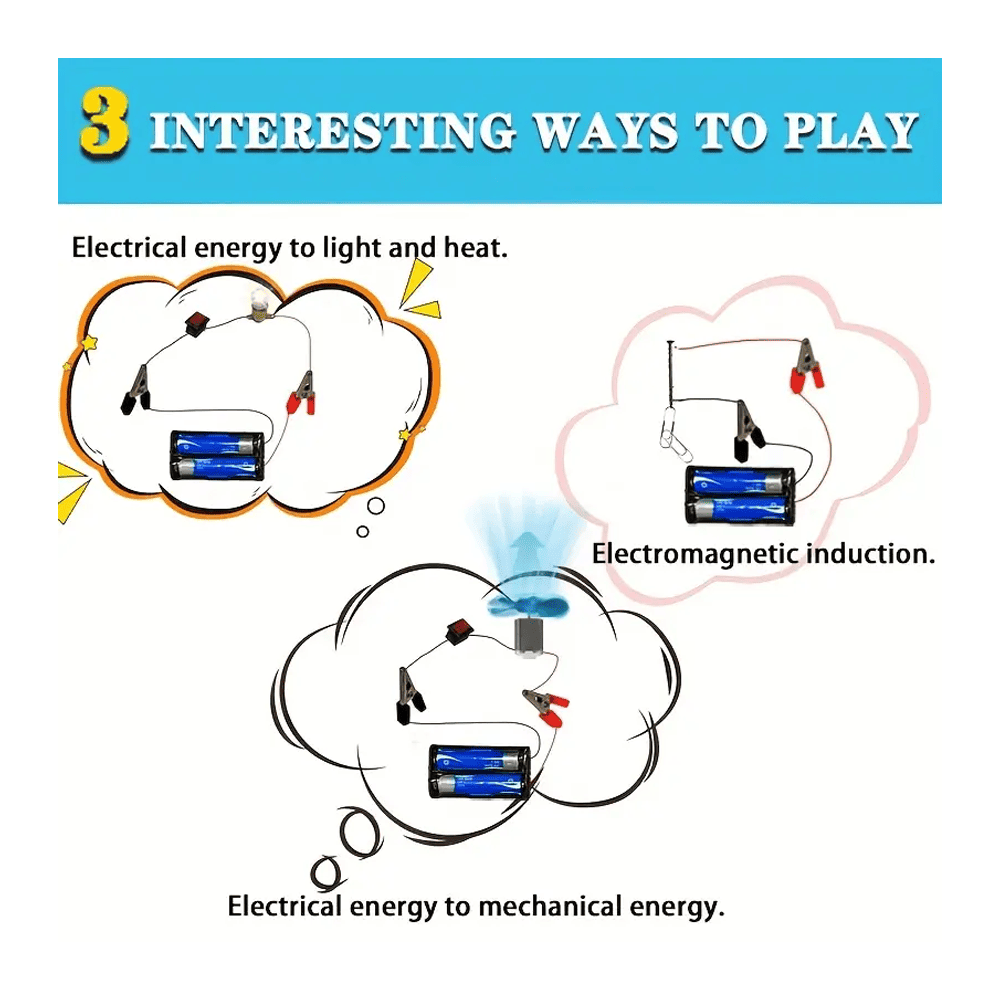 3 INTERESTING WAYS TO PLAY

Electrical energy to light and heat.

Electromagnetic induction.

Electrical energy to mechanical energy.